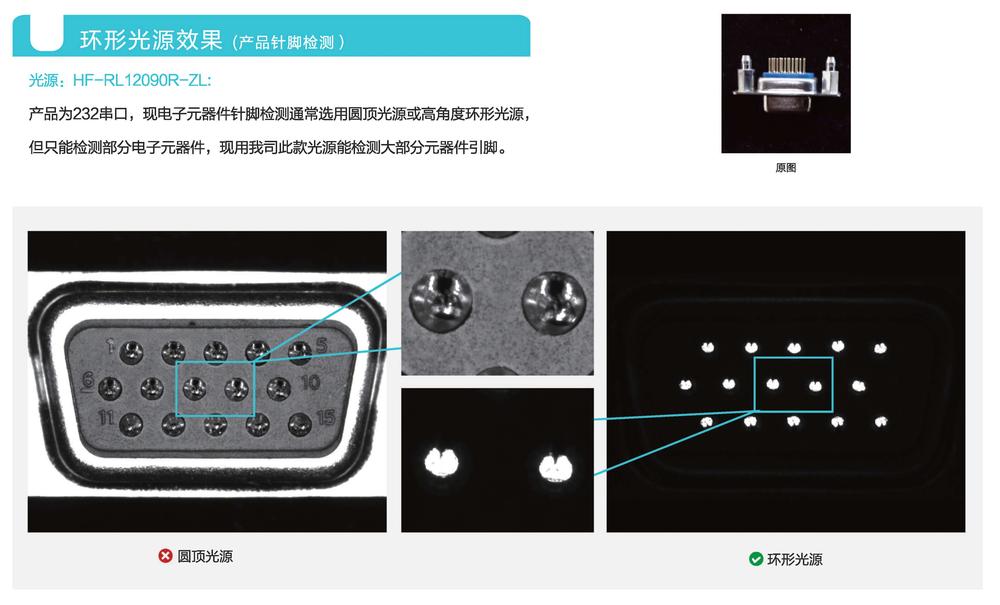 环形光源效果（产品针脚检测）

光源：HF-RL12090R-ZL:

产品为232串口，现电子元器件针脚检测通常选用圆顶光源或高角度环形光源，但只能检测部分电子元器件，现用我司此款光源能检测大部分元器件引脚。

原图

1 5 6 10 11 15

圆顶光源

环形光源